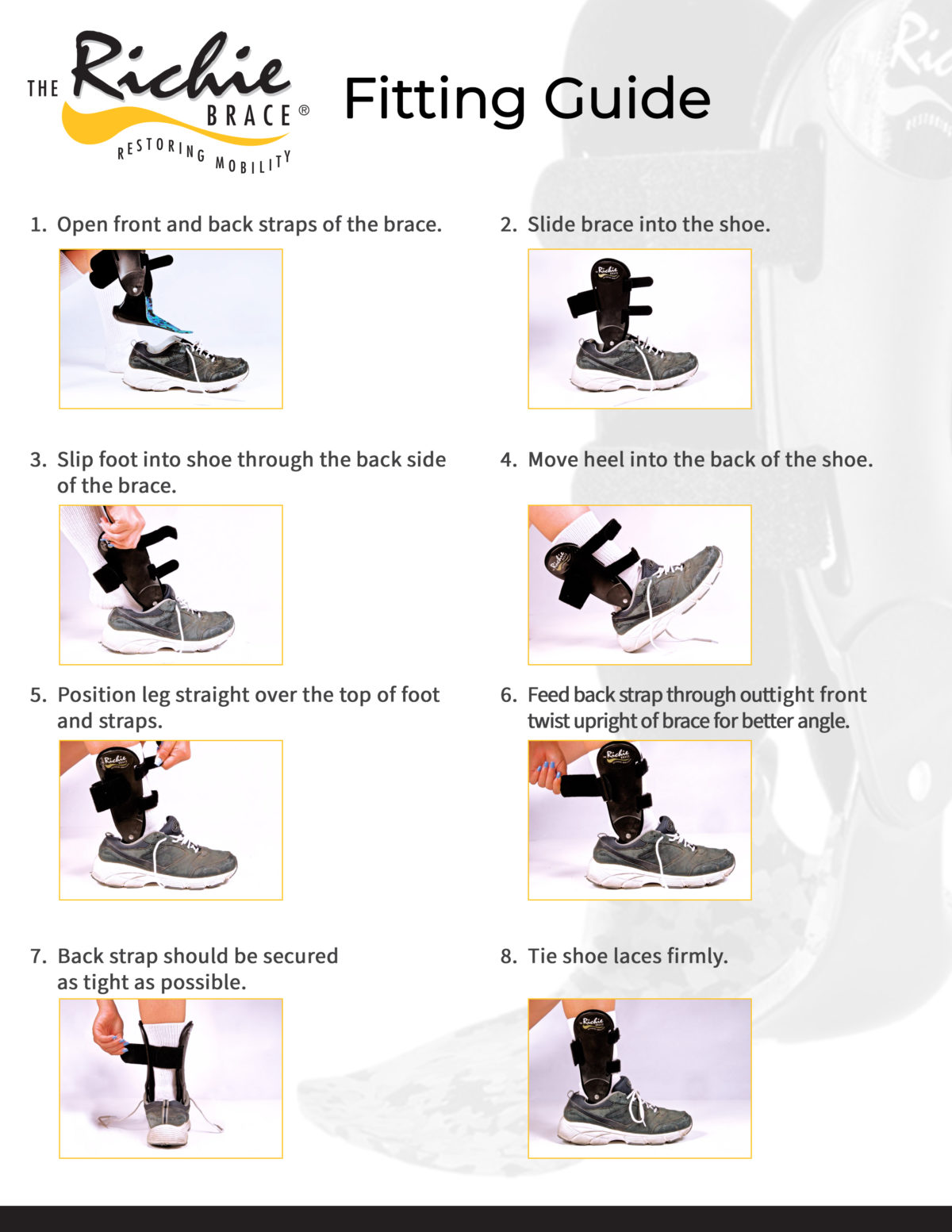 THE Richie BRACE®
RESTORING MOBILITY

Fitting Guide

1. Open front and back straps of the brace.

2. Slide brace into the shoe.

3. Slip foot into shoe through the back side of the brace.

4. Move heel into the back of the shoe.

5. Position leg straight over the top of foot and straps.

6. Feed back strap through outtight front twist upright of brace for better angle.

7. Back strap should be secured as tight as possible.

8. Tie shoe laces firmly.